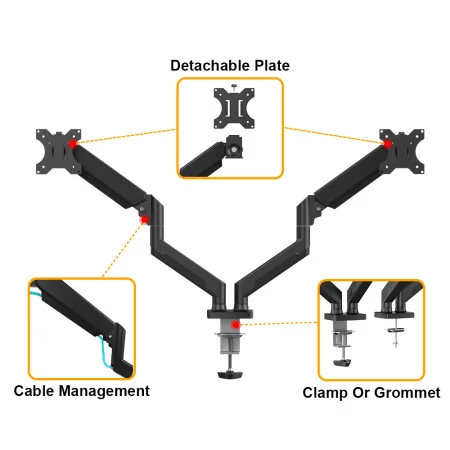 Detachable Plate

Cable Management

Clamp Or Grommet