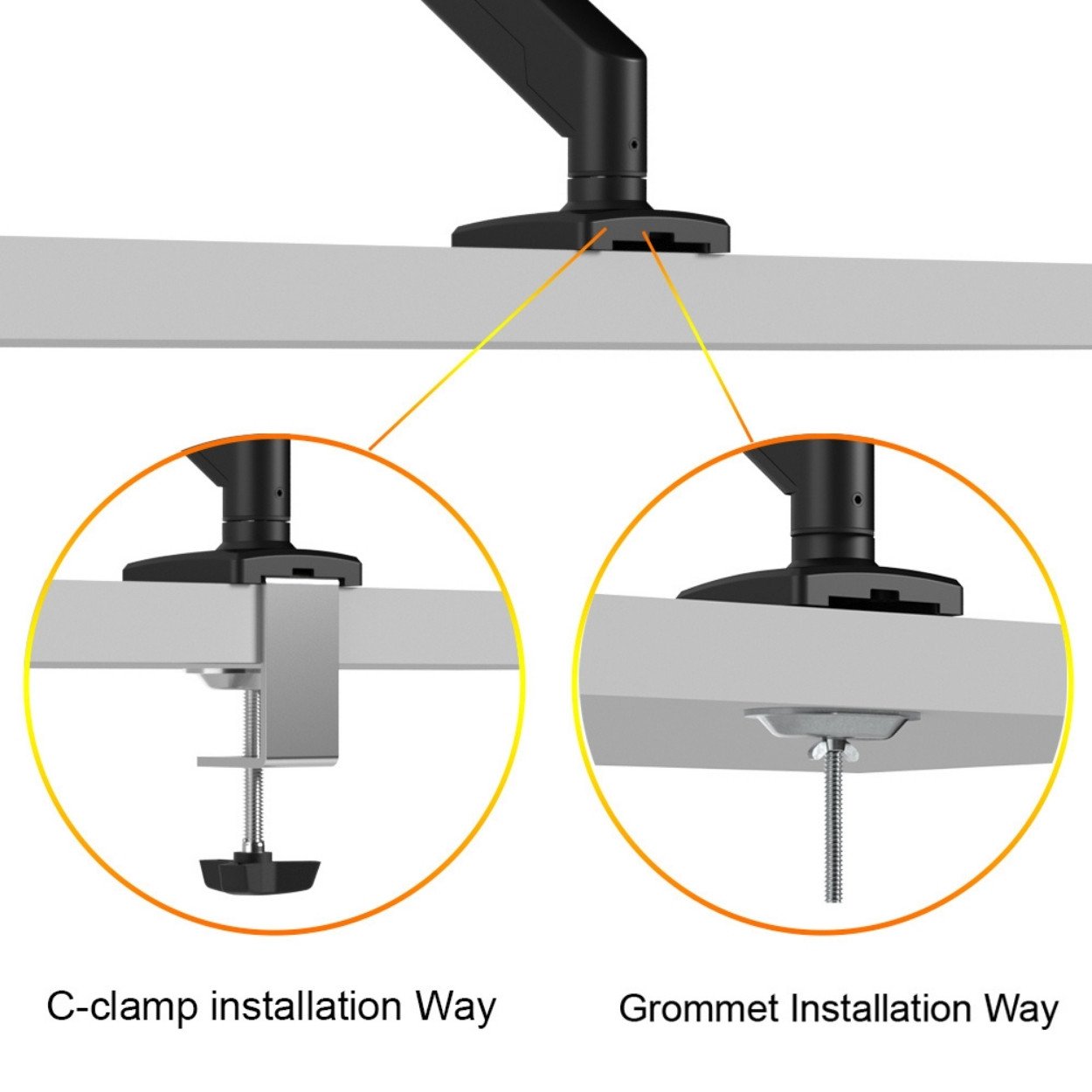 C-clamp installation Way

Grommet Installation Way